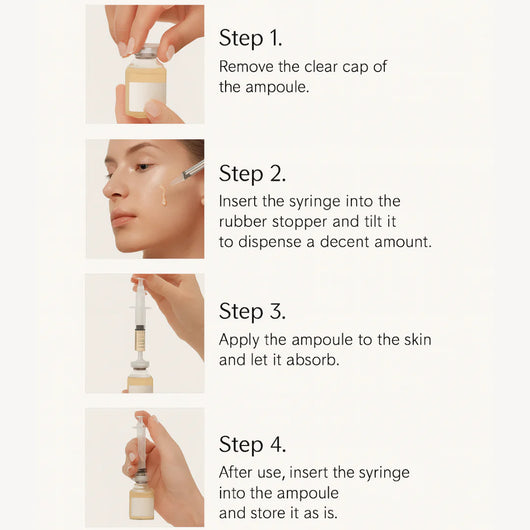 Step 1.
Remove the clear cap of the ampoule.

Step 2.
Insert the syringe into the rubber stopper and tilt it to dispense a decent amount.

Step 3.
Apply the ampoule to the skin and let it absorb.

Step 4.
After use, insert the syringe into the ampoule and store it as is.