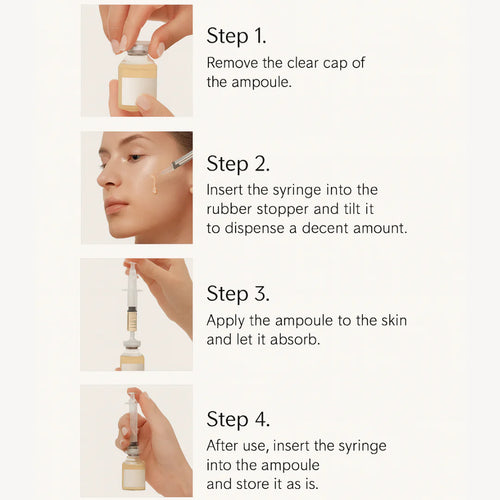 Step 1.
Remove the clear cap of the ampoule.

Step 2.
Insert the syringe into the rubber stopper and tilt it to dispense a decent amount.

Step 3.
Apply the ampoule to the skin and let it absorb.

Step 4.
After use, insert the syringe into the ampoule and store it as is.