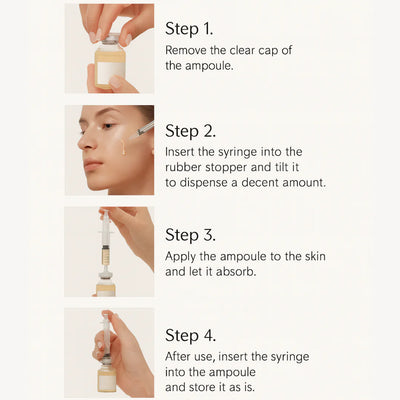 Step 1.
Remove the clear cap of the ampoule.

Step 2.
Insert the syringe into the rubber stopper and tilt it to dispense a decent amount.

Step 3.
Apply the ampoule to the skin and let it absorb.

Step 4.
After use, insert the syringe into the ampoule and store it as is.